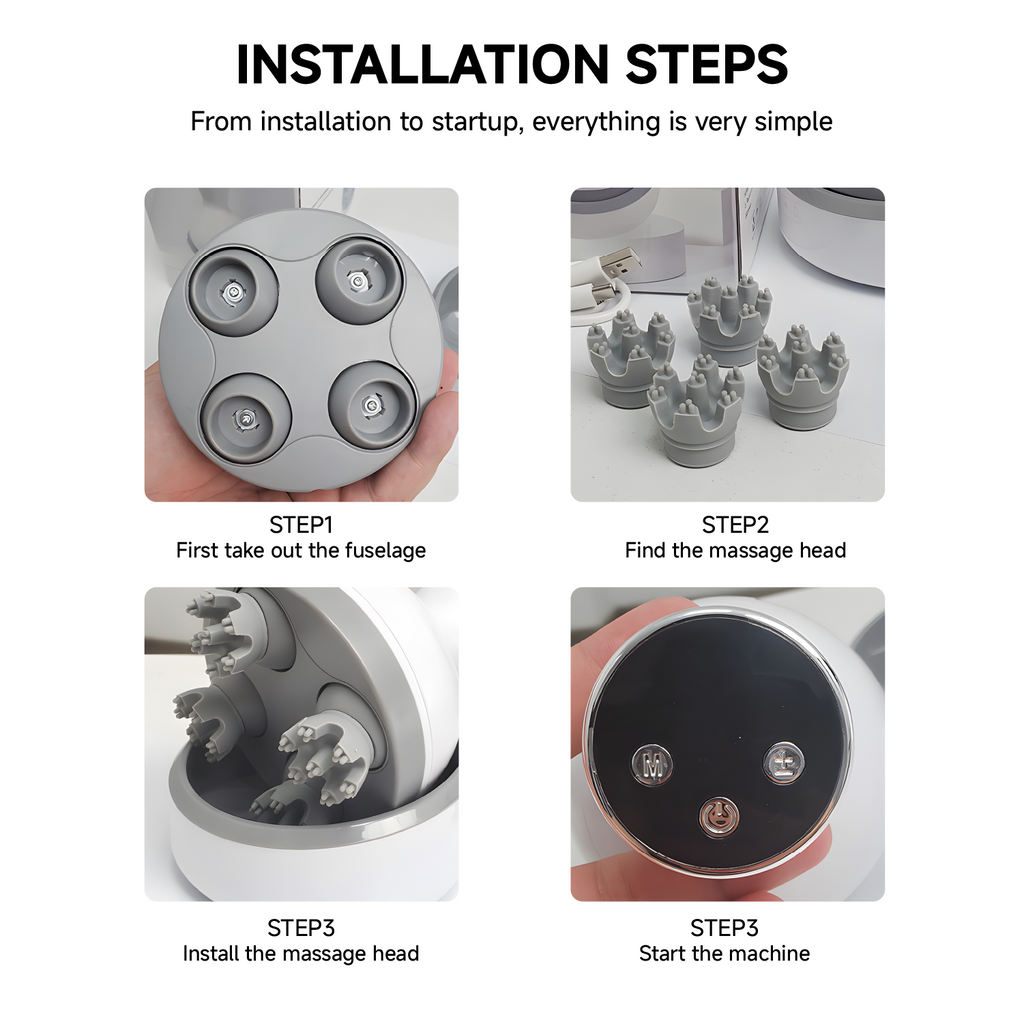 INSTALLATION STEPS

From installation to startup, everything is very simple

STEP1
First take out the fuselage

STEP2
Find the massage head

STEP3
Install the massage head

M

STEP3
Start the machine