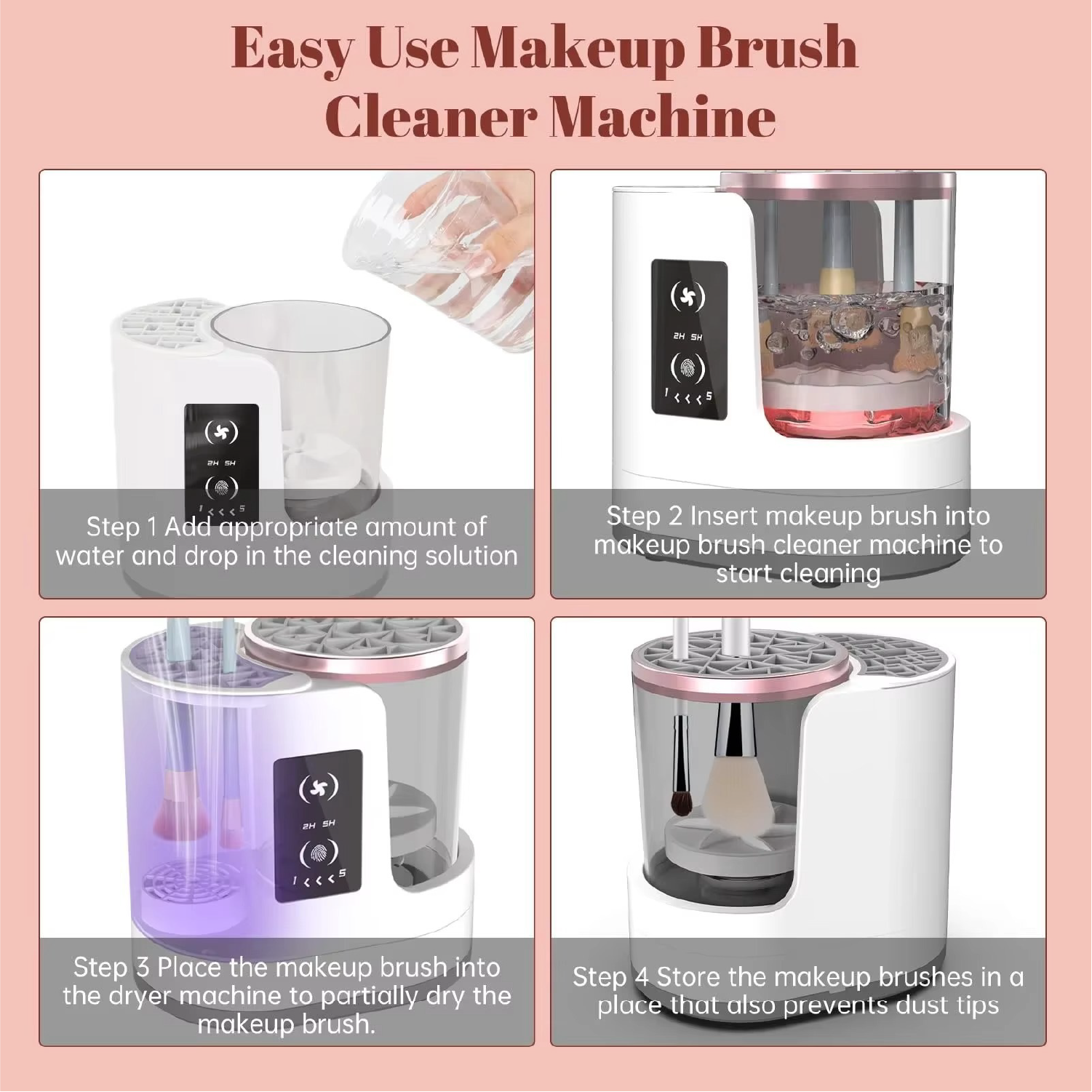 Easy Use Makeup Brush Cleaner Machine

2H 5H

1 < < < 5

Step 1 Add appropriate amount of water and drop in the cleaning solution

2H 5H

1 < < < 5

Step 2 Insert makeup brush into makeup brush cleaner machine to start cleaning

2H 5H

1 < < < 5

Step 3 Place the makeup brush into the dryer machine to partially dry the makeup brush.

Step 4 Store the makeup brushes in a place that also prevents dust tips