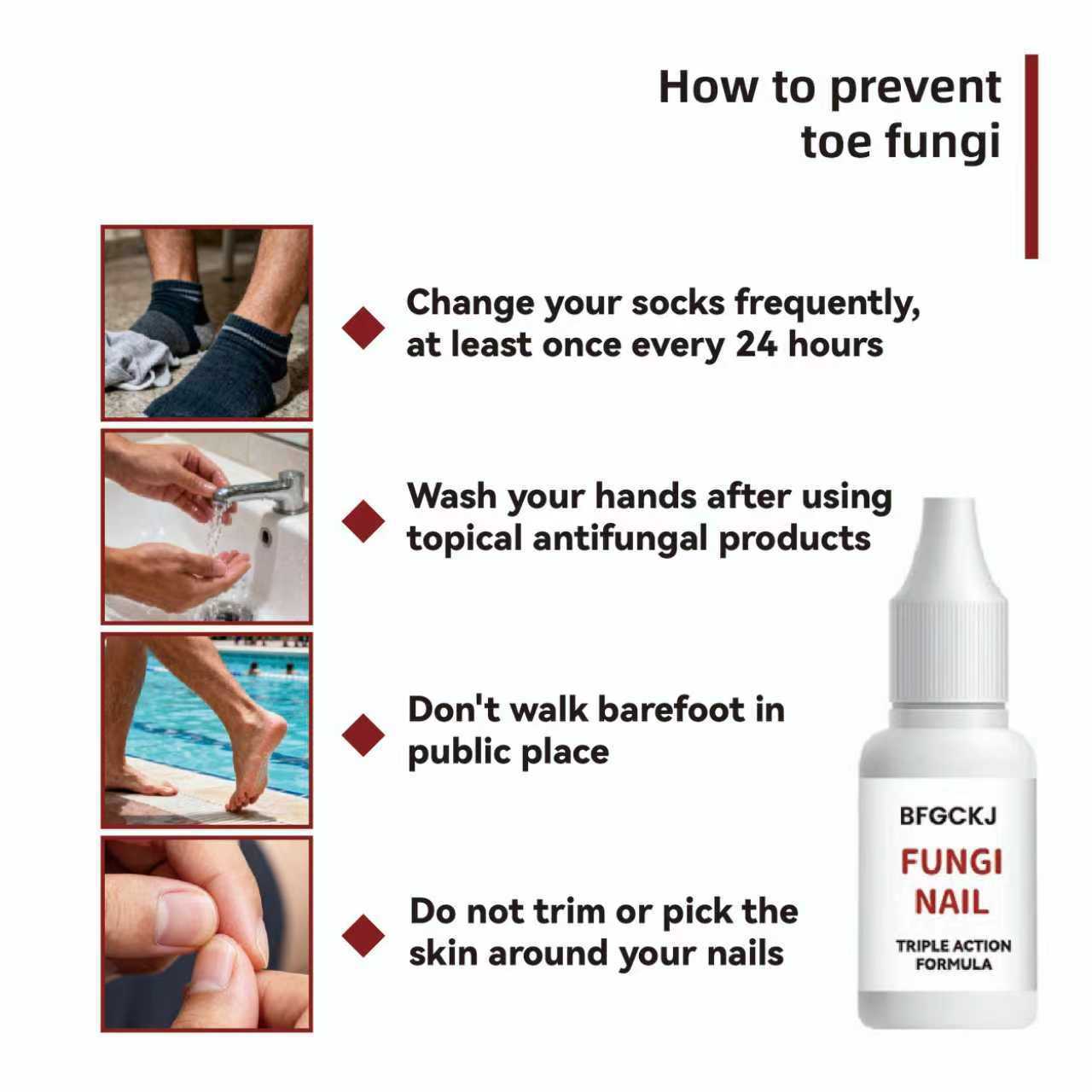 How to prevent toe fungi

Change your socks frequently, at least once every 24 hours

Wash your hands after using topical antifungal products

Don't walk barefoot in public place

Do not trim or pick the skin around your nails

BFGCKJ
FUNGI NAIL
TRIPLE ACTION FORMULA