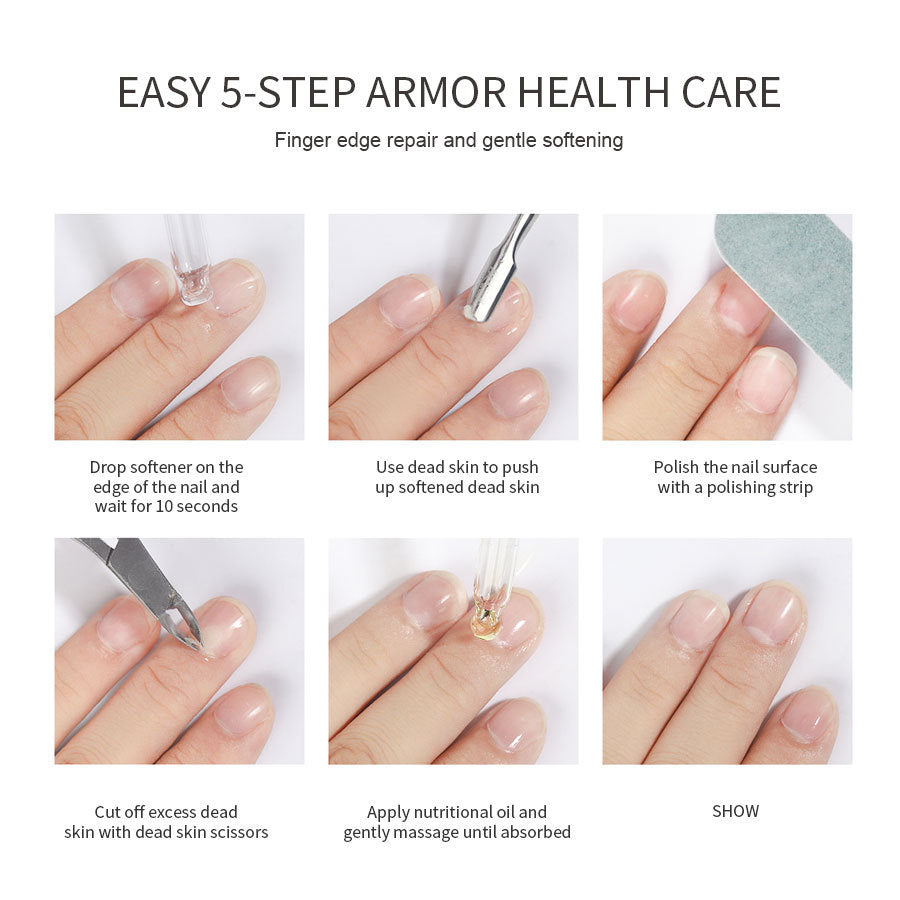 EASY 5-STEP ARMOR HEALTH CARE

Finger edge repair and gentle softening

Drop softener on the edge of the nail and wait for 10 seconds

Use dead skin to push up softened dead skin

Polish the nail surface with a polishing strip

Cut off excess dead skin with dead skin scissors

Apply nutritional oil and gently massage until absorbed

SHOW