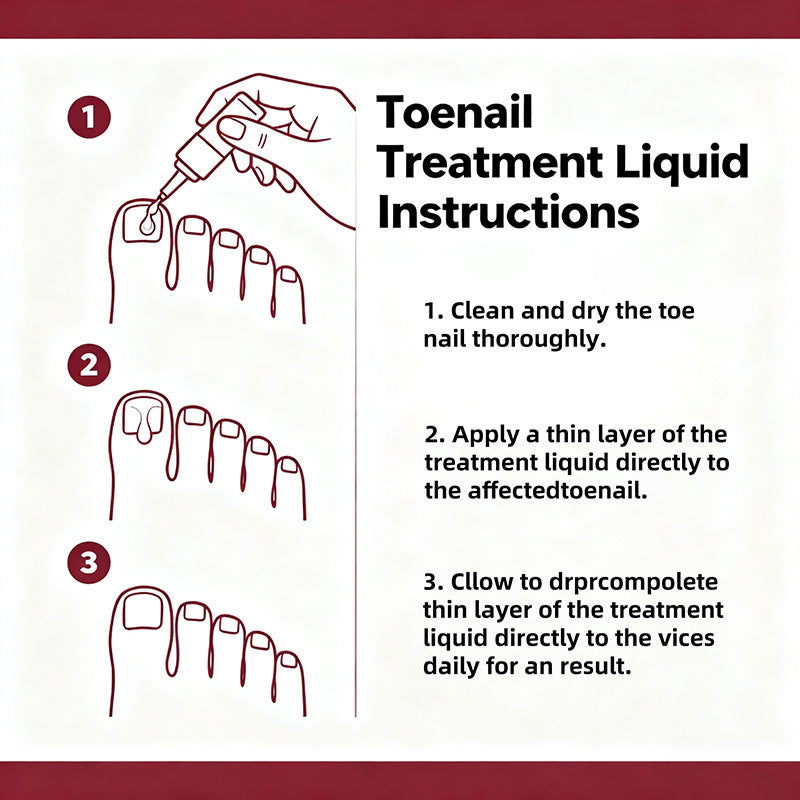 1

2

3

Toenail Treatment Liquid Instructions

1. Clean and dry the toe nail thoroughly.

2. Apply a thin layer of the treatment liquid directly to the affectedtoenail.

3. Cllow to drprcompolete thin layer of the treatment liquid directly to the vices daily for an result.